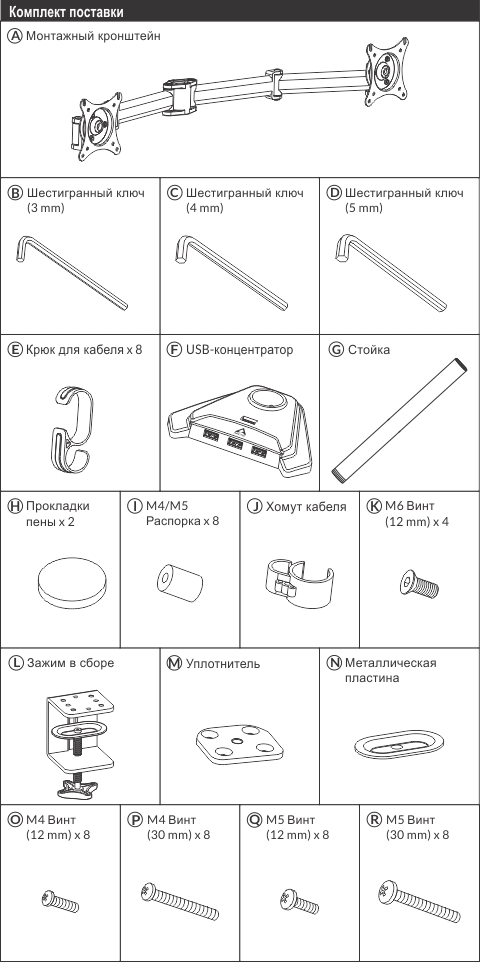 Комплект поставки

Ⓐ Монтажный кронштейн

Ⓑ Шестигранный ключ (3 mm)

Ⓒ Шестигранный ключ (4 mm)

Ⓓ Шестигранный ключ (5 mm)

Ⓔ Крюк для кабеля x 8

Ⓕ USB-концентратор

Ⓖ Стойка

Ⓗ Прокладки пены x 2

Ⓘ M4/M5 Распорка x 8

Ⓙ Хомут кабеля

Ⓚ M6 Винт (12 mm) x 4

Ⓛ Зажим в сборе

Ⓜ Уплотнитель

Ⓝ Металлическая пластина

Ⓞ M4 Винт (12 mm) x 8

Ⓟ M4 Винт (30 mm) x 8

Ⓠ M5 Винт (12 mm) x 8

Ⓡ M5 Винт (30 mm) x 8