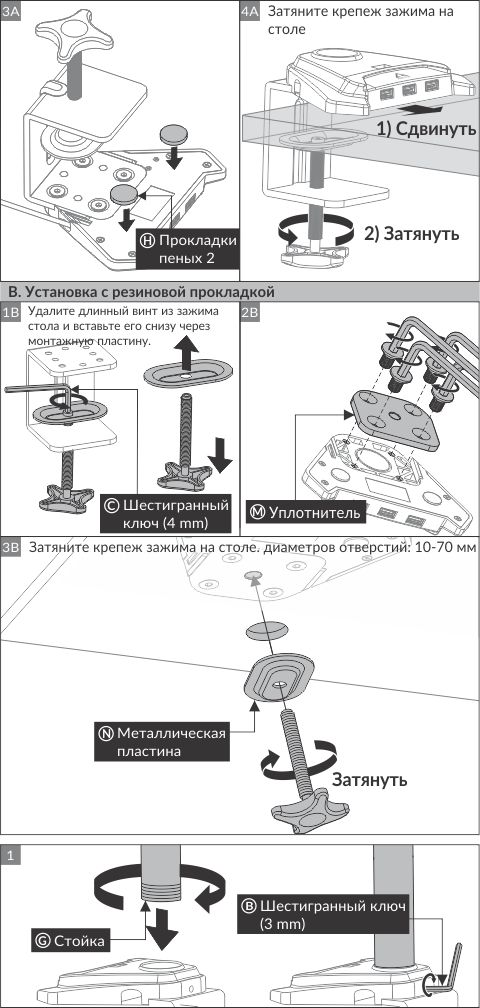 3A

Ⓗ Прокладки пеных 2

4A Затяните крепеж зажима на столе

1) Сдвинуть

2) Затянуть

B. Установка с резиновой прокладкой

1B Удалите длинный винт из зажима стола и вставьте его снизу через монтажную пластину.

Ⓒ Шестигранный ключ (4 mm)

2B

Ⓜ Уплотнитель

3B Затяните крепеж зажима на столе. диаметров отверстий: 10-70 мм

Ⓝ Металлическая пластина

Затянуть

1

Ⓖ Стойка

Ⓑ Шестигранный ключ (3 mm)