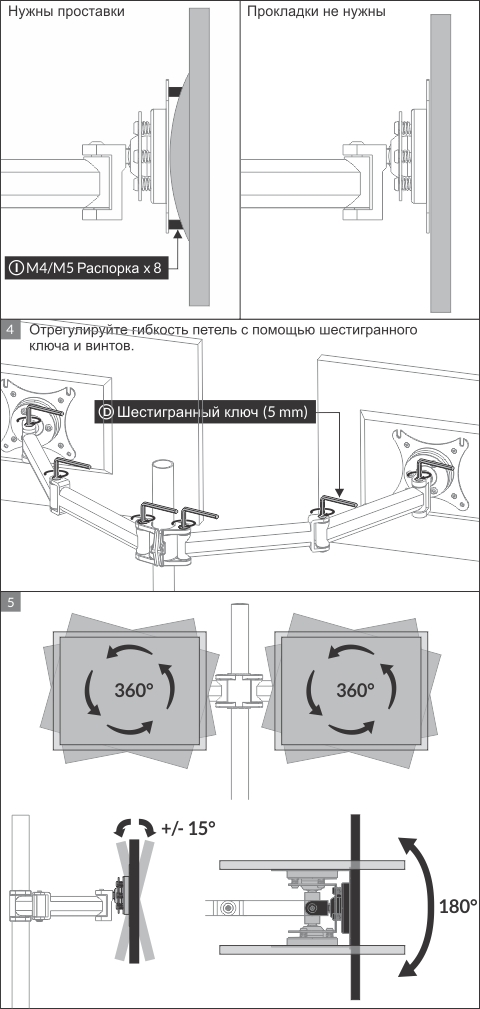 Нужны проставки

Прокладки не нужны

I M4/M5 Распорка x 8

4 Отрегулируйте гибкость петель с помощью шестигранного ключа и винтов.

D Шестигранный ключ (5 mm)

5

360°

360°

+/- 15°

180°