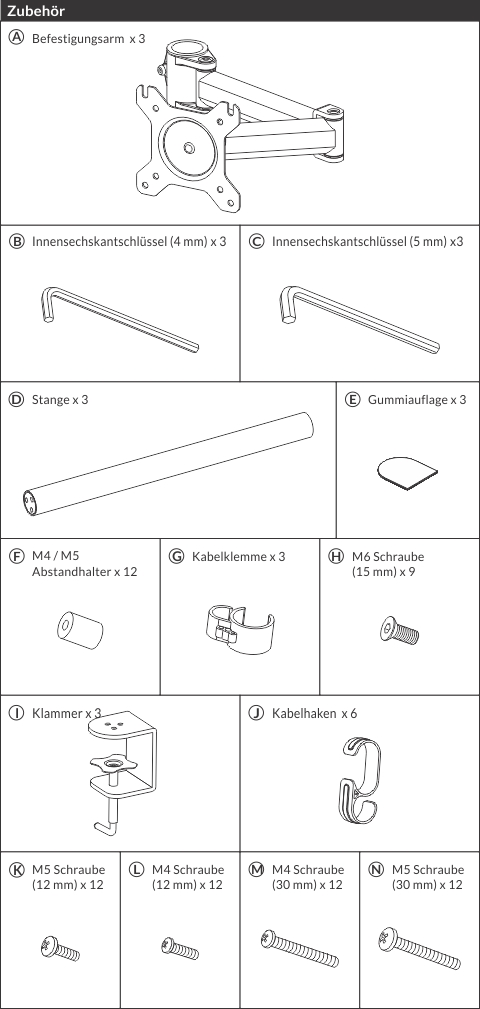 Zubehör

Ⓐ Befestigungsarm x 3

Ⓑ Innensechskantschlüssel (4 mm) x 3

Ⓒ Innensechskantschlüssel (5 mm) x3

Ⓓ Stange x 3

Ⓔ Gummiauflage x 3

Ⓕ M4 / M5 Abstandhalter x 12

Ⓖ Kabelklemme x 3

Ⓗ M6 Schraube (15 mm) x 9

Ⓘ Klammer x 3

Ⓙ Kabelhaken x 6

Ⓚ M5 Schraube (12 mm) x 12

Ⓛ M4 Schraube (12 mm) x 12

Ⓜ M4 Schraube (30 mm) x 12

Ⓝ M5 Schraube (30 mm) x 12