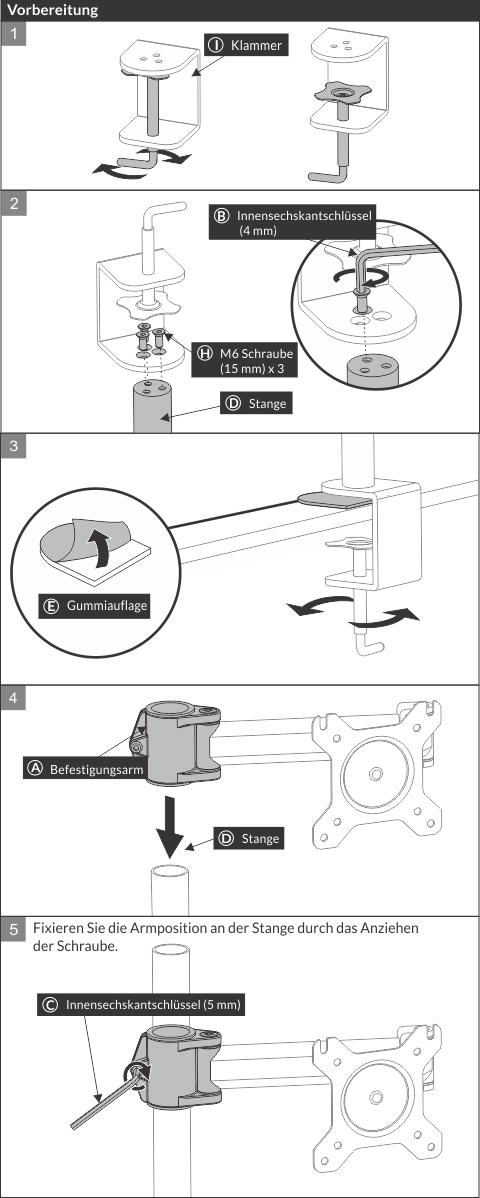 Vorbereitung

1

Ⓘ Klammer

2

Ⓑ Innensechskantschlüssel (4 mm)

Ⓗ M6 Schraube (15 mm) x 3

Ⓓ Stange

3

Ⓔ Gummiauflage

4

Ⓐ Befestigungsarm

Ⓓ Stange

5 Fixieren Sie die Armposition an der Stange durch das Anziehen der Schraube.

Ⓒ Innensechskantschlüssel (5 mm)