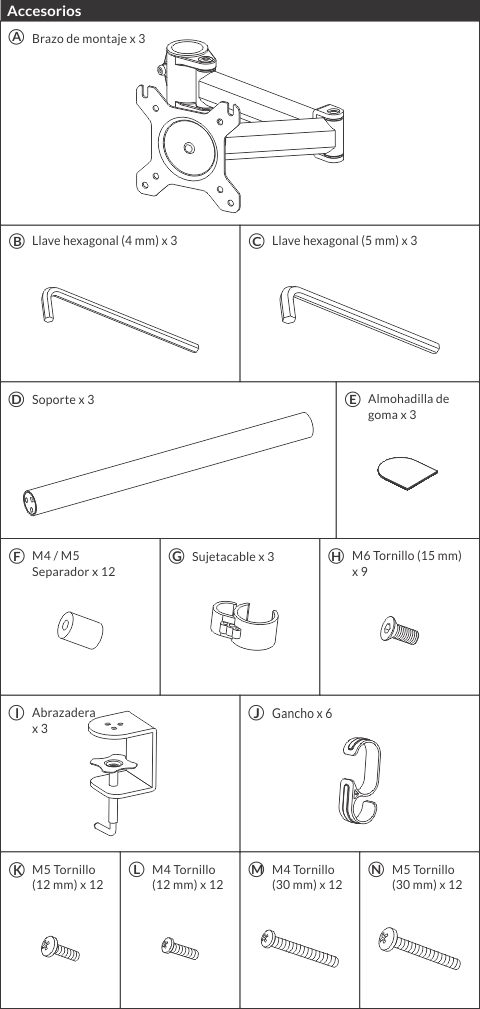 Accesorios

Ⓐ Brazo de montaje x 3

Ⓑ Llave hexagonal (4 mm) x 3

Ⓒ Llave hexagonal (5 mm) x 3

Ⓓ Soporte x 3

Ⓔ Almohadilla de goma x 3

Ⓕ M4 / M5 Separador x 12

Ⓖ Sujetacable x 3

Ⓗ M6 Tornillo (15 mm) x 9

Ⓘ Abrazadera x 3

Ⓙ Gancho x 6

Ⓚ M5 Tornillo (12 mm) x 12

Ⓛ M4 Tornillo (12 mm) x 12

Ⓜ M4 Tornillo (30 mm) x 12

Ⓝ M5 Tornillo (30 mm) x 12