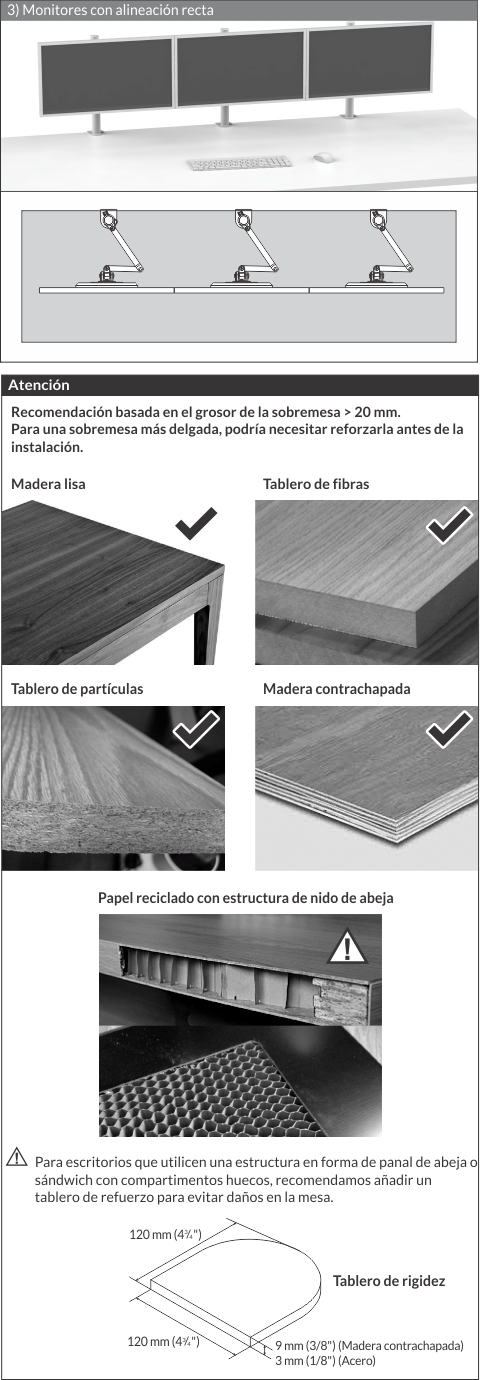 3) Monitores con alineación recta

Atención

Recomendación basada en el grosor de la sobremesa > 20 mm.
Para una sobremesa más delgada, podría necesitar reforzarla antes de la instalación.

Madera lisa

Tablero de fibras

Tablero de partículas

Madera contrachapada

Papel reciclado con estructura de nido de abeja

Para escritorios que utilicen una estructura en forma de panal de abeja o sándwich con compartimentos huecos, recomendamos añadir un tablero de refuerzo para evitar daños en la mesa.

120 mm (4¾")

Tablero de rigidez

120 mm (4¾")

9 mm (3/8") (Madera contrachapada)
3 mm (1/8") (Acero)