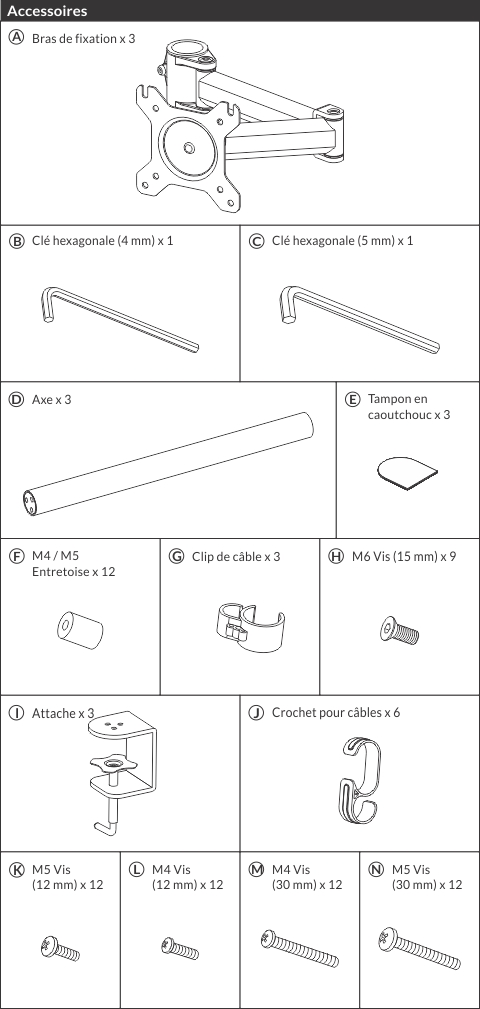 Accessoires

Ⓐ Bras de fixation x 3

Ⓑ Clé hexagonale (4 mm) x 1

Ⓒ Clé hexagonale (5 mm) x 1

Ⓓ Axe x 3

Ⓔ Tampon en caoutchouc x 3

Ⓕ M4 / M5 Entretoise x 12

Ⓖ Clip de câble x 3

Ⓗ M6 Vis (15 mm) x 9

Ⓘ Attache x 3

Ⓙ Crochet pour câbles x 6

Ⓚ M5 Vis (12 mm) x 12

Ⓛ M4 Vis (12 mm) x 12

Ⓜ M4 Vis (30 mm) x 12

Ⓝ M5 Vis (30 mm) x 12