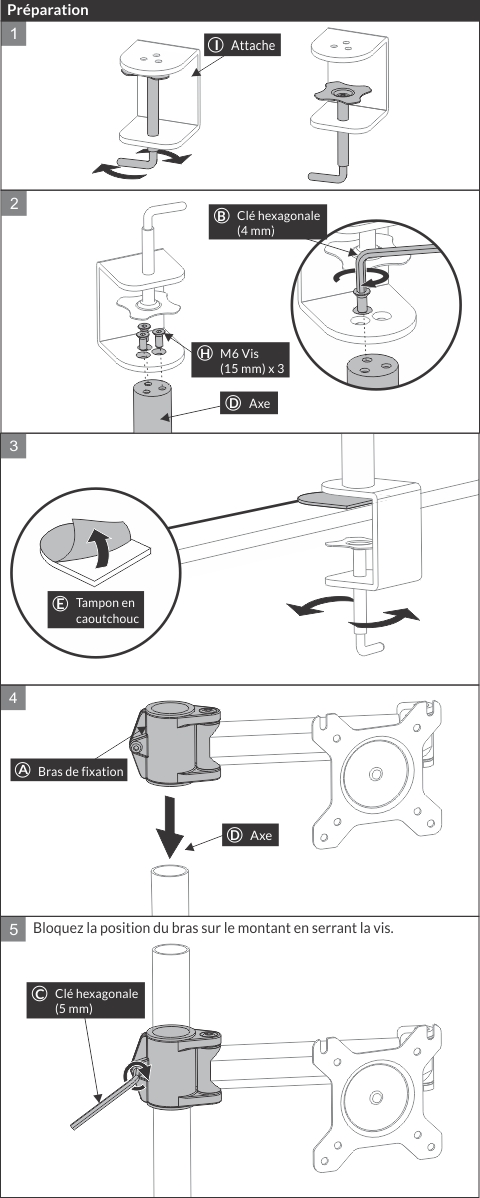 Préparation

1

Ⓘ Attache

2

Ⓑ Clé hexagonale (4 mm)

Ⓗ M6 Vis (15 mm) x 3

Ⓓ Axe

3

Ⓔ Tampon en caoutchouc

4

Ⓐ Bras de fixation

Ⓓ Axe

5 Bloquez la position du bras sur le montant en serrant la vis.

Ⓒ Clé hexagonale (5 mm)