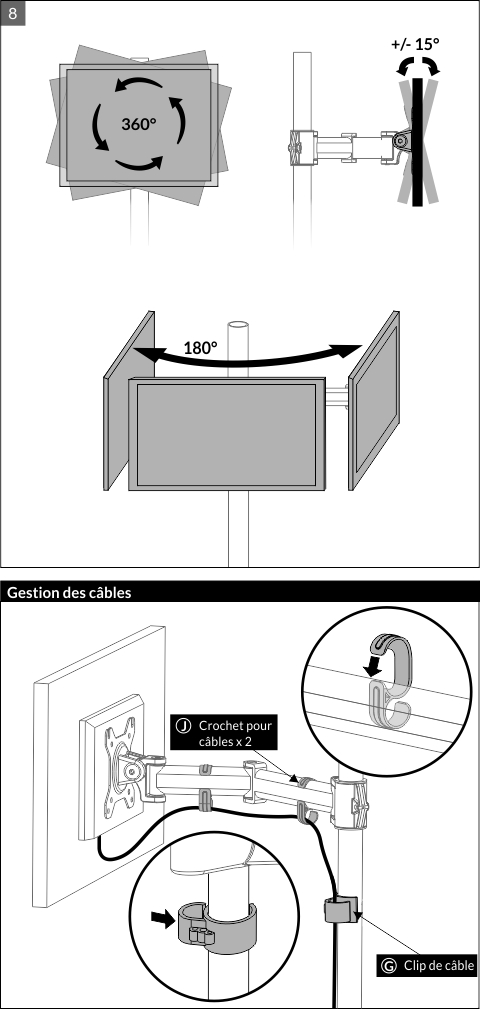 8

360°

+/- 15°

180°

Gestion des câbles

J Crochet pour câbles x 2

G Clip de câble