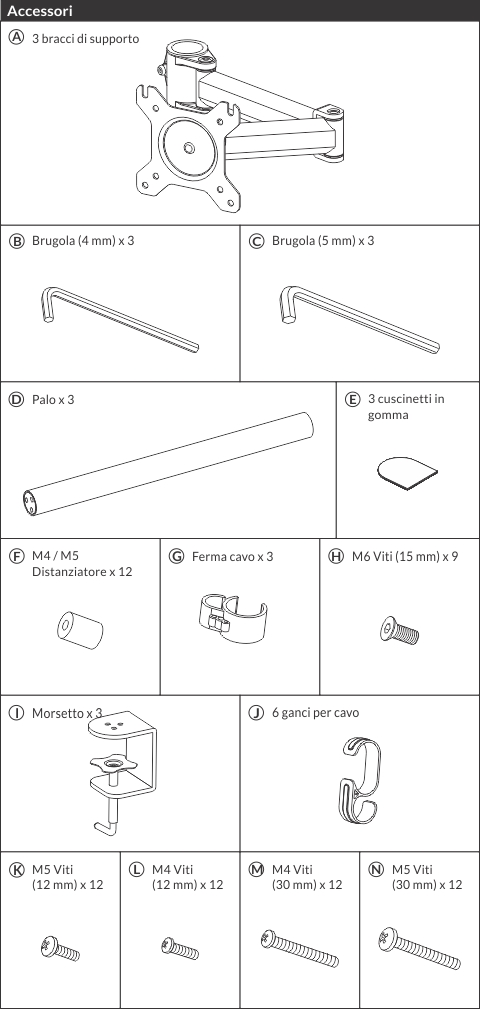 Accessori

Ⓐ 3 bracci di supporto

Ⓑ Brugola (4 mm) x 3

Ⓒ Brugola (5 mm) x 3

Ⓓ Palo x 3

Ⓔ 3 cuscinetti in gomma

Ⓕ M4 / M5 Distanziatore x 12

Ⓖ Ferma cavo x 3

Ⓗ M6 Viti (15 mm) x 9

Ⓘ Morsetto x 3

Ⓙ 6 ganci per cavo

Ⓚ M5 Viti (12 mm) x 12

Ⓛ M4 Viti (12 mm) x 12

Ⓜ M4 Viti (30 mm) x 12

Ⓝ M5 Viti (30 mm) x 12