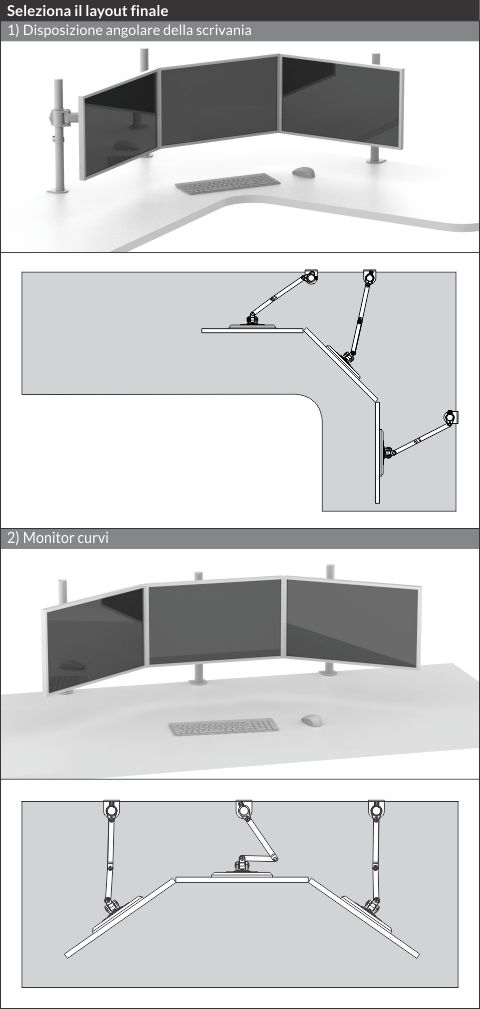 Seleziona il layout finale

1) Disposizione angolare della scrivania

2) Monitor curvi