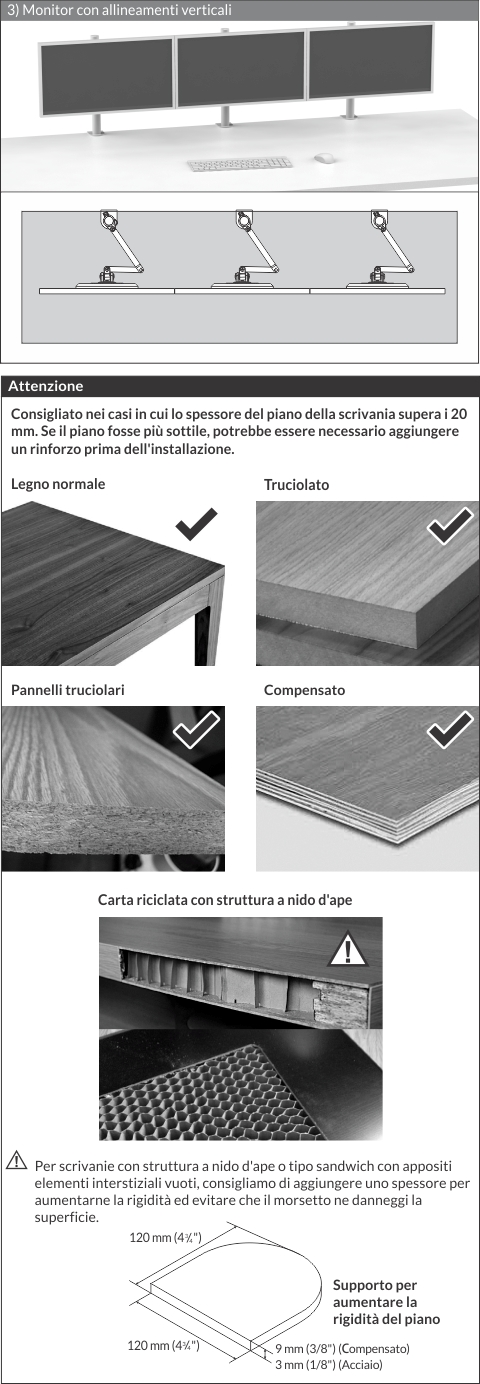 3) Monitor con allineamenti verticali

Attenzione

Consigliato nei casi in cui lo spessore del piano della scrivania supera i 20 mm. Se il piano fosse più sottile, potrebbe essere necessario aggiungere un rinforzo prima dell'installazione.

Legno normale

Truciolato

Pannelli truciolari

Compensato

Carta riciclata con struttura a nido d'ape

Per scrivanie con struttura a nido d'ape o tipo sandwich con appositi elementi interstiziali vuoti, consigliamo di aggiungere uno spessore per aumentarne la rigidità ed evitare che il morsetto ne danneggi la superficie.

120 mm (4¾")

120 mm (4¾")

Supporto per aumentare la rigidità del piano

9 mm (3/8") (Compensato)
3 mm (1/8") (Acciaio)