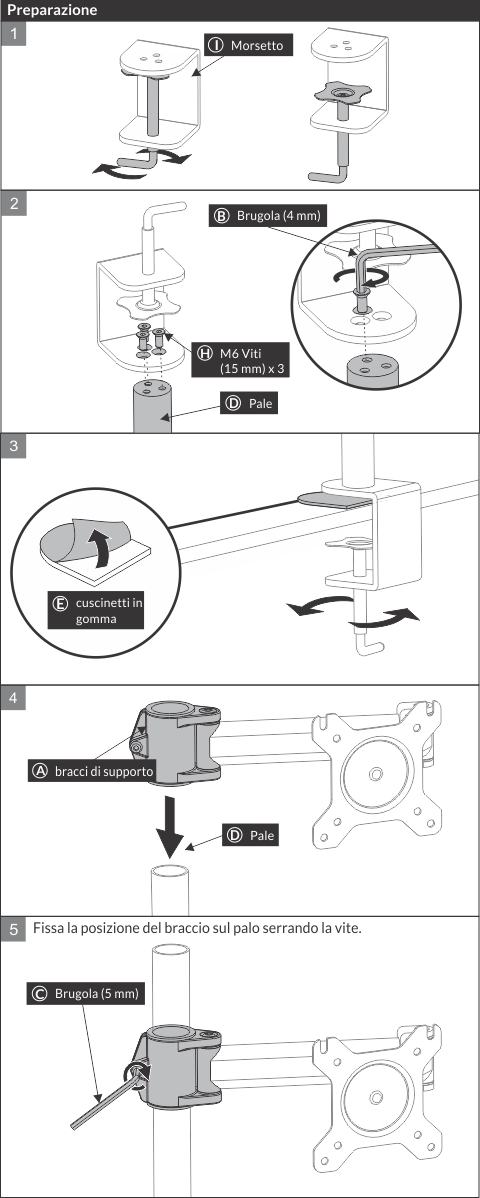 Preparazione

1

Ⓘ Morsetto

2

Ⓑ Brugola (4 mm)

Ⓗ M6 Viti (15 mm) x 3

Ⓓ Pale

3

Ⓔ cuscinetti in gomma

4

Ⓐ bracci di supporto

Ⓓ Pale

5 Fissa la posizione del braccio sul palo serrando la vite.

Ⓒ Brugola (5 mm)