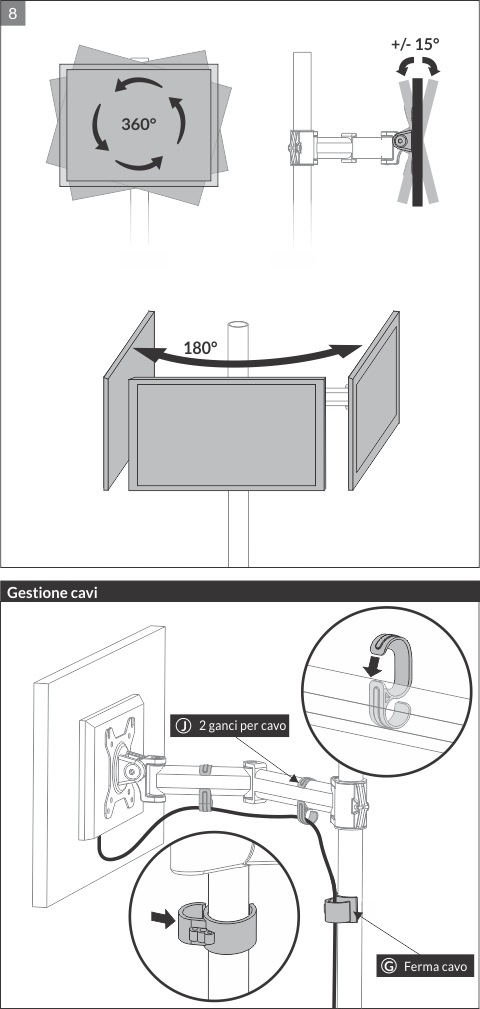 8

360°

+/- 15°

180°

Gestione cavi

J 2 ganci per cavo

G Ferma cavo