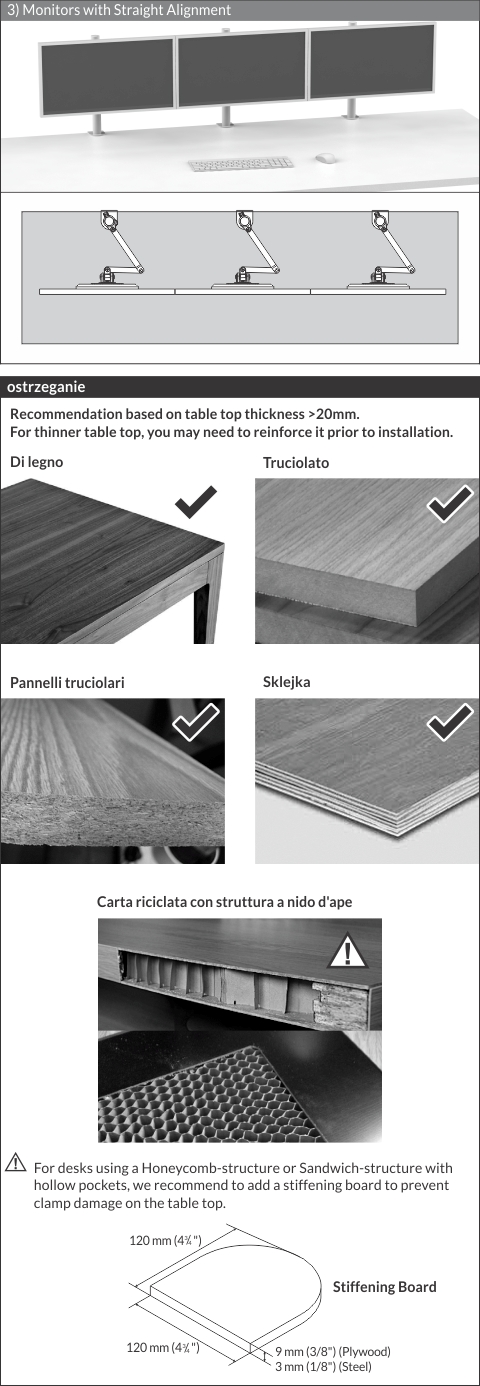 3) Monitors with Straight Alignment

ostrzeganie

Recommendation based on table top thickness >20mm.
For thinner table top, you may need to reinforce it prior to installation.

Di legno

Truciolato

Pannelli truciolari

Sklejka

Carta riciclata con struttura a nido d'ape

For desks using a Honeycomb-structure or Sandwich-structure with hollow pockets, we recommend to add a stiffening board to prevent clamp damage on the table top.

120 mm ($4\frac{3}{4}$")

Stiffening Board

120 mm ($4\frac{3}{4}$")

9 mm (3/8") (Plywood)
3 mm (1/8") (Steel)