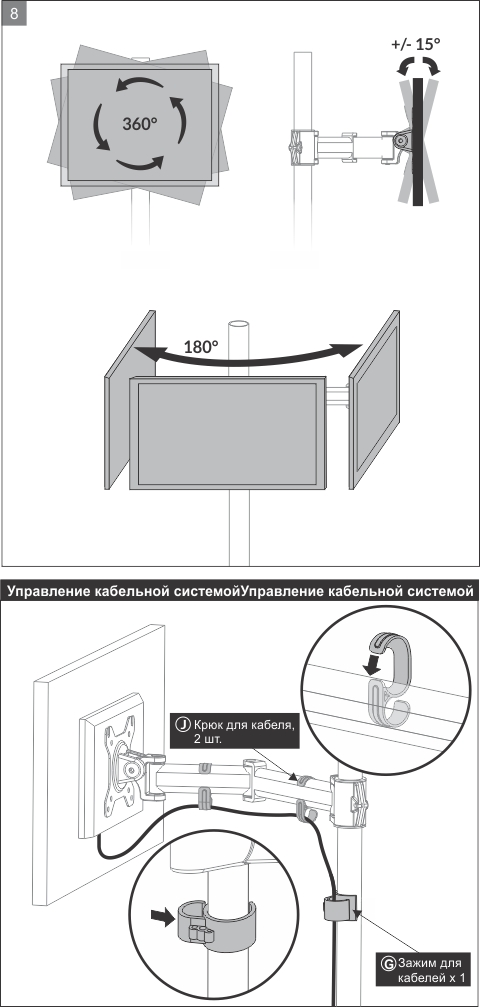 8

360°

+/- 15°

180°

Управление кабельной системойУправление кабельной системой

J Крюк для кабеля, 2 шт.

G Зажим для кабелей x 1