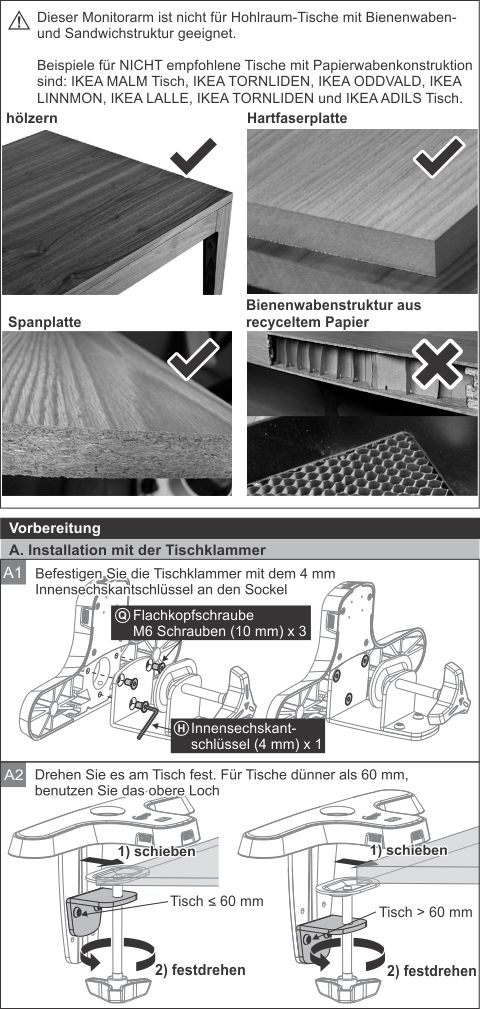 Dieser Monitorarm ist nicht für Hohlraum-Tische mit Bienenwaben- und Sandwichstruktur geeignet.

Beispiele für NICHT empfohlene Tische mit Papierwabenkonstruktion sind: IKEA MALM Tisch, IKEA TORNLIDEN, IKEA ODDVALD, IKEA LINNMON, IKEA LALLE, IKEA TORNLIDEN und IKEA ADILS Tisch.

hölzern

Hartfaserplatte

Spanplatte

Bienenwabenstruktur aus recyceltem Papier

Vorbereitung

A. Installation mit der Tischklammer

A1 Befestigen Sie die Tischklammer mit dem 4 mm Innensechskantschlüssel an den Sockel

Q Flachkopfschraube M6 Schrauben (10 mm) x 3

H Innensechskantschlüssel (4 mm) x 1

A2 Drehen Sie es am Tisch fest. Für Tische dünner als 60 mm, benutzen Sie das obere Loch

1) schieben

Tisch ≤ 60 mm

2) festdrehen

1) schieben

Tisch > 60 mm

2) festdrehen