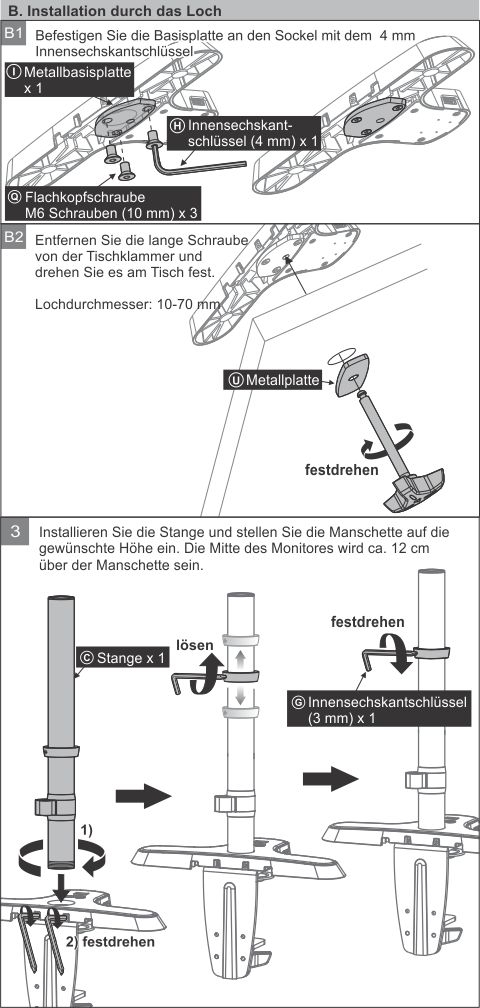 B. Installation durch das Loch

B1 Befestigen Sie die Basisplatte an den Sockel mit dem 4 mm Innensechskantschlüssel

Ⓘ Metallbasisplatte x 1

Ⓗ Innensechskantschlüssel (4 mm) x 1

Ⓠ Flachkopfschraube M6 Schrauben (10 mm) x 3

B2 Entfernen Sie die lange Schraube von der Tischklammer und drehen Sie es am Tisch fest.

Lochdurchmesser: 10-70 mm

Ⓤ Metallplatte

festdrehen

3 Installieren Sie die Stange und stellen Sie die Manschette auf die gewünschte Höhe ein. Die Mitte des Monitores wird ca. 12 cm über der Manschette sein.

Ⓒ Stange x 1

lösen

festdrehen

Ⓖ Innensechskantschlüssel (3 mm) x 1

1)

2) festdrehen