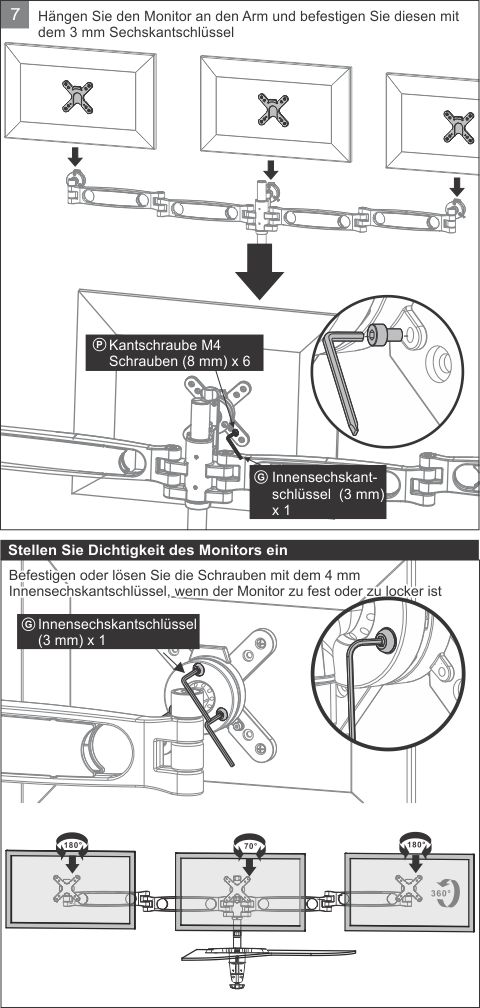 7 Hängen Sie den Monitor an den Arm und befestigen Sie diesen mit dem 3 mm Sechskantschlüssel

P Kantschraube M4 Schrauben (8 mm) x 6

G Innensechskantschlüssel (3 mm) x 1

Stellen Sie Dichtigkeit des Monitors ein

Befestigen oder lösen Sie die Schrauben mit dem 4 mm Innensechskantschlüssel, wenn der Monitor zu fest oder zu locker ist

G Innensechskantschlüssel (3 mm) x 1

180°

70°

180°

360°