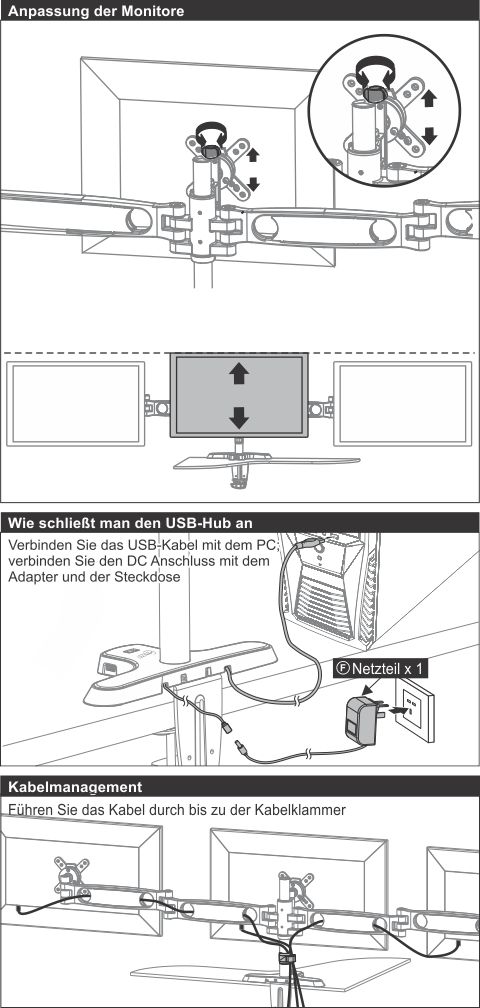 Anpassung der Monitore

Wie schließt man den USB-Hub an

Verbinden Sie das USB-Kabel mit dem PC, verbinden Sie den DC Anschluss mit dem Adapter und der Steckdose

Ⓕ Netzteil x 1

Kabelmanagement

Führen Sie das Kabel durch bis zu der Kabelklammer