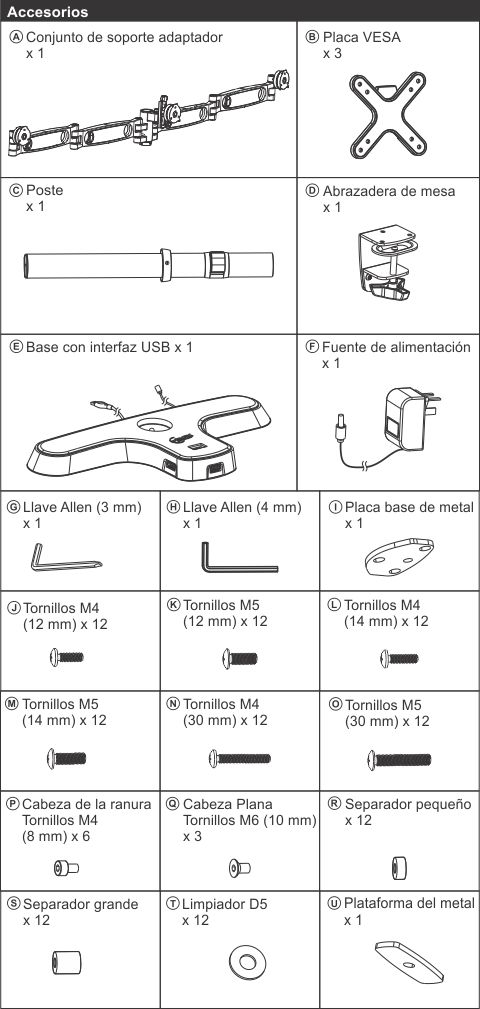 Accesorios

Ⓐ Conjunto de soporte adaptador
x 1

Ⓑ Placa VESA
x 3

Ⓒ Poste
x 1

Ⓓ Abrazadera de mesa
x 1

Ⓔ Base con interfaz USB x 1

Ⓕ Fuente de alimentación
x 1

Ⓖ Llave Allen (3 mm)
x 1

Ⓗ Llave Allen (4 mm)
x 1

Ⓘ Placa base de metal
x 1

Ⓙ Tornillos M4
(12 mm) x 12

Ⓚ Tornillos M5
(12 mm) x 12

Ⓛ Tornillos M4
(14 mm) x 12

Ⓜ Tornillos M5
(14 mm) x 12

Ⓝ Tornillos M4
(30 mm) x 12

Ⓞ Tornillos M5
(30 mm) x 12

Ⓟ Cabeza de la ranura
Tornillos M4
(8 mm) x 6

Ⓠ Cabeza Plana
Tornillos M6 (10 mm)
x 3

Ⓡ Separador pequeño
x 12

Ⓢ Separador grande
x 12

Ⓣ Limpiador D5
x 12

Ⓤ Plataforma del metal
x 1