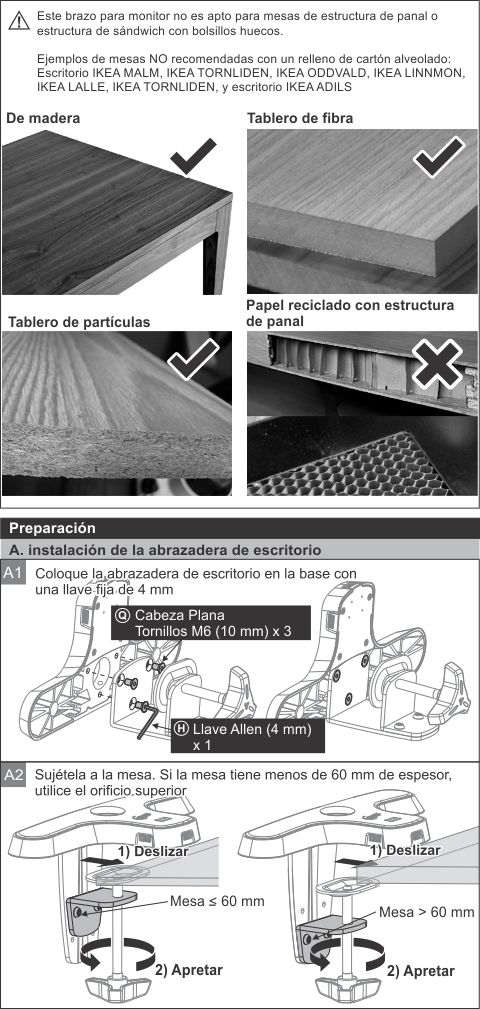 Este brazo para monitor no es apto para mesas de estructura de panal o estructura de sándwich con bolsillos huecos.

Ejemplos de mesas NO recomendadas con un relleno de cartón alveolado: Escritorio IKEA MALM, IKEA TORNLIDEN, IKEA ODDVALD, IKEA LINNMON, IKEA LALLE, IKEA TORNLIDEN, y escritorio IKEA ADILS

De madera

Tablero de fibra

Tablero de partículas

Papel reciclado con estructura de panal

Preparación

A. instalación de la abrazadera de escritorio

A1 Coloque la abrazadera de escritorio en la base con una llave fija de 4 mm

Q Cabeza Plana Tornillos M6 (10 mm) x 3

H Llave Allen (4 mm) x 1

A2 Sujétela a la mesa. Si la mesa tiene menos de 60 mm de espesor, utilice el orificio superior

1) Deslizar

Mesa ≤ 60 mm

2) Apretar

1) Deslizar

Mesa > 60 mm

2) Apretar