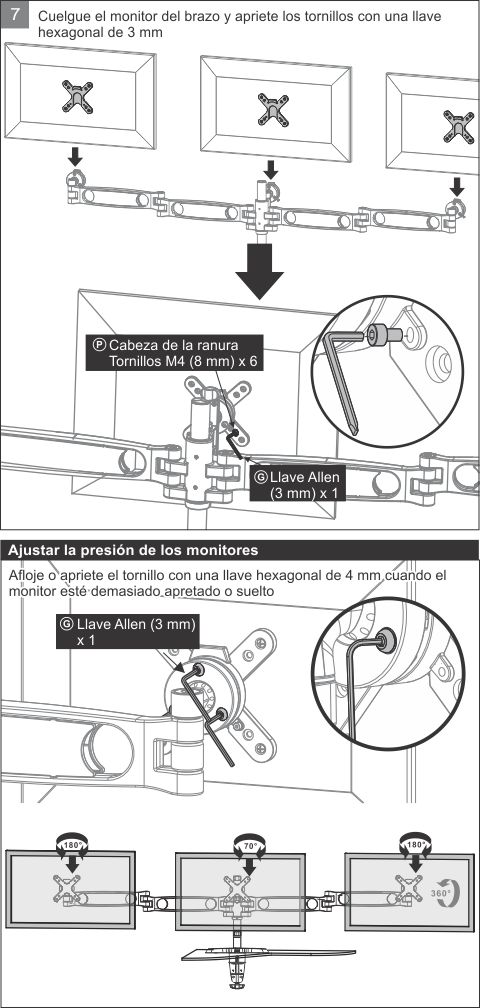 7 Cuelgue el monitor del brazo y apriete los tornillos con una llave hexagonal de 3 mm

Ⓟ Cabeza de la ranura
Tornillos M4 (8 mm) x 6

Ⓖ Llave Allen
(3 mm) x 1

Ajustar la presión de los monitores

Afloje o apriete el tornillo con una llave hexagonal de 4 mm cuando el monitor esté demasiado apretado o suelto

Ⓖ Llave Allen (3 mm)
x 1

180°

70°

180°

360°