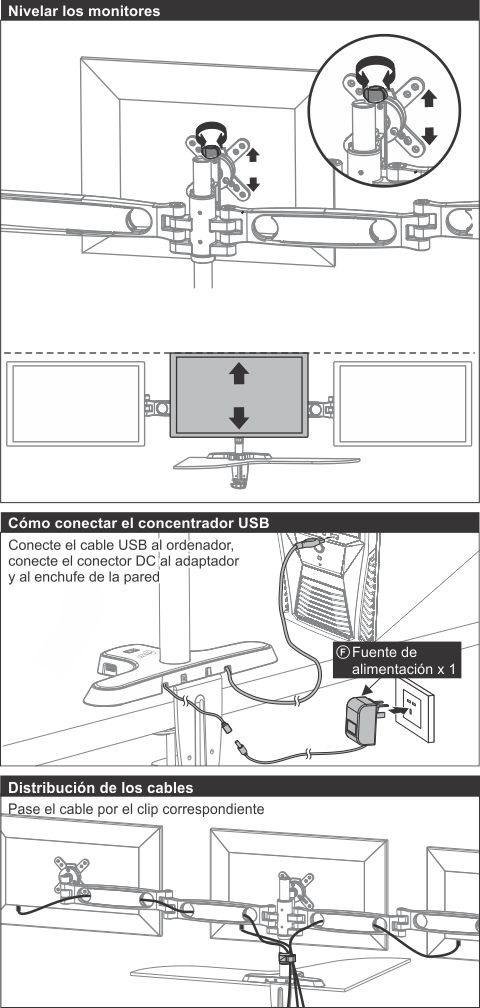 Nivelar los monitores

Cómo conectar el concentrador USB

Conecte el cable USB al ordenador, conecte el conector DC al adaptador y al enchufe de la pared

Ⓕ Fuente de alimentación x 1

Distribución de los cables

Pase el cable por el clip correspondiente