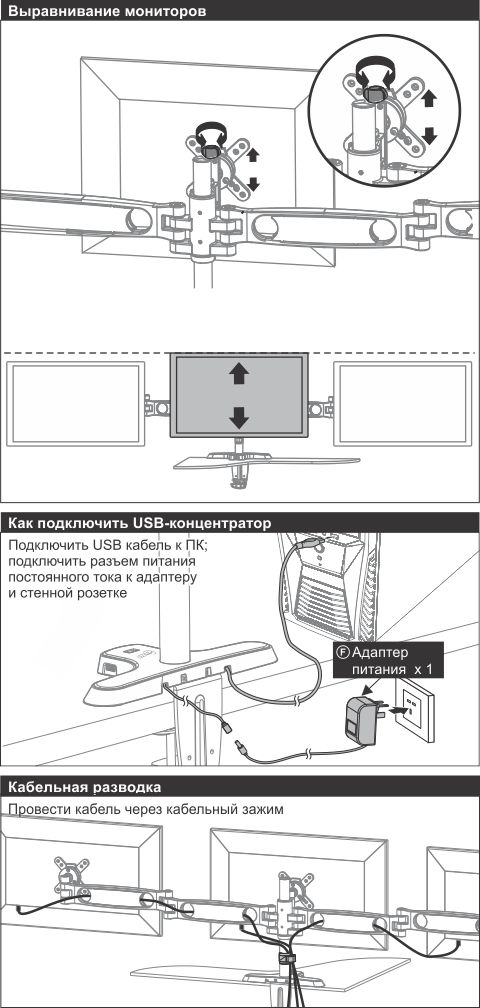 Выравнивание мониторов

Как подключить USB-концентратор

Подключить USB кабель к ПК; подключить разъем питания постоянного тока к адаптеру и стенной розетке

Ⓕ Адаптер питания x 1

Кабельная разводка

Провести кабель через кабельный зажим