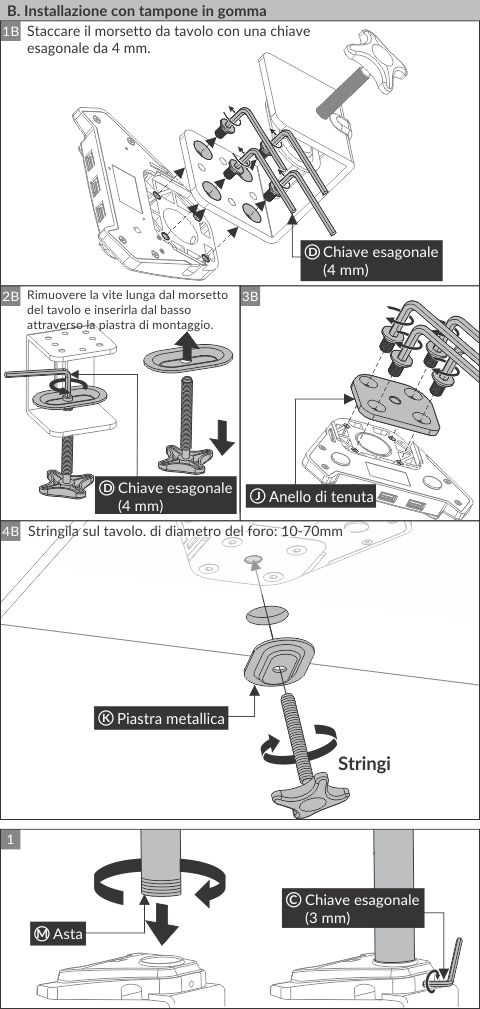 B. Installazione con tampone in gomma

1B Staccare il morsetto da tavolo con una chiave esagonale da 4 mm.

Ⓓ Chiave esagonale (4 mm)

2B Rimuovere la vite lunga dal morsetto del tavolo e inserirla dal basso attraverso la piastra di montaggio.

Ⓓ Chiave esagonale (4 mm)

3B

Ⓙ Anello di tenuta

4B Stringila sul tavolo. di diametro del foro: 10-70mm

Ⓚ Piastra metallica

Stringi

1

Ⓜ Asta

Ⓒ Chiave esagonale (3 mm)