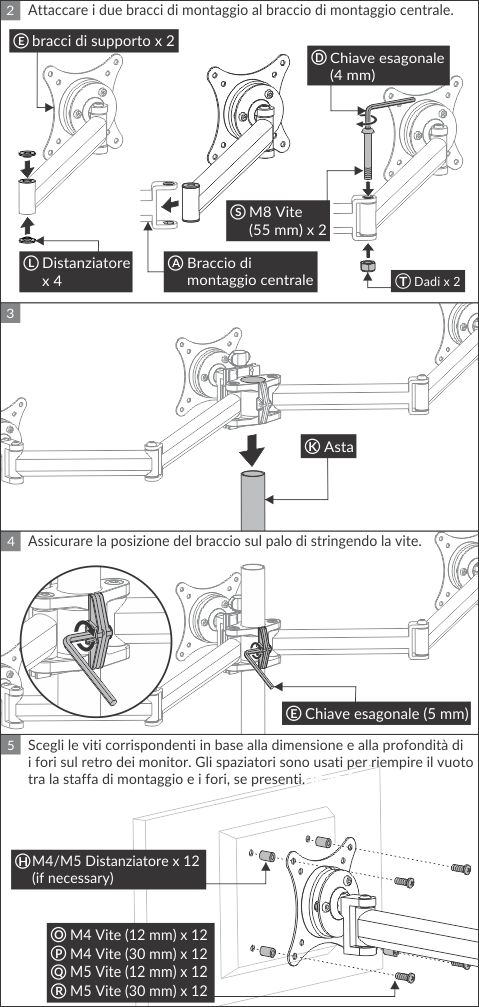 2 Attaccare i due bracci di montaggio al braccio di montaggio centrale.

Ⓔ bracci di supporto x 2

Ⓓ Chiave esagonale (4 mm)

Ⓢ M8 Vite (55 mm) x 2

Ⓛ Distanziatore x 4

Ⓐ Braccio di montaggio centrale

Ⓣ Dadi x 2

3

Ⓚ Asta

4 Assicurare la posizione del braccio sul palo di stringendo la vite.

Ⓔ Chiave esagonale (5 mm)

5 Scegli le viti corrispondenti in base alla dimensione e alla profondità di i fori sul retro dei monitor. Gli spaziatori sono usati per riempire il vuoto tra la staffa di montaggio e i fori, se presenti.

Ⓗ M4/M5 Distanziatore x 12 (if necessary)

Ⓞ M4 Vite (12 mm) x 12
Ⓟ M4 Vite (30 mm) x 12
Ⓠ M5 Vite (12 mm) x 12
Ⓡ M5 Vite (30 mm) x 12