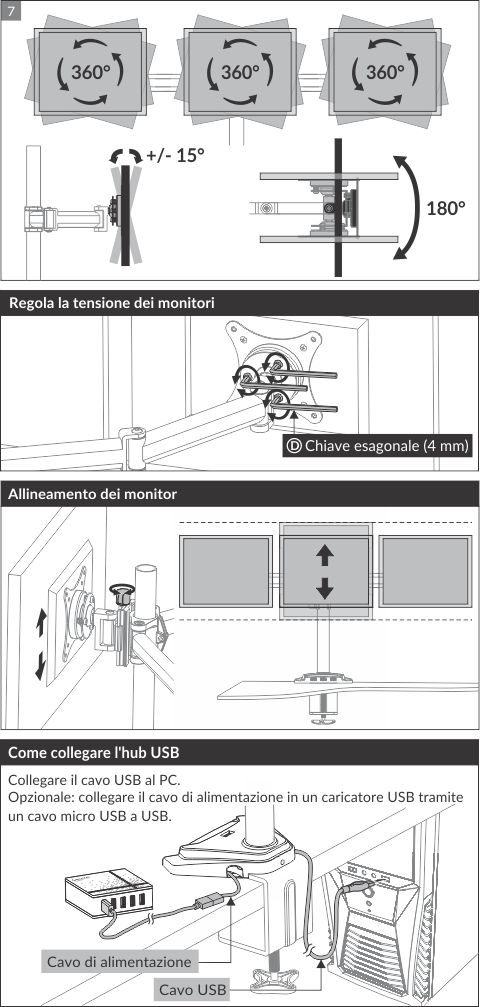 7

360°

360°

360°

+/- 15°

180°

Regola la tensione dei monitori

D Chiave esagonale (4 mm)

Allineamento dei monitor

Come collegare l'hub USB

Collegare il cavo USB al PC.
Opzionale: collegare il cavo di alimentazione in un caricatore USB tramite un cavo micro USB a USB.

Cavo di alimentazione

Cavo USB