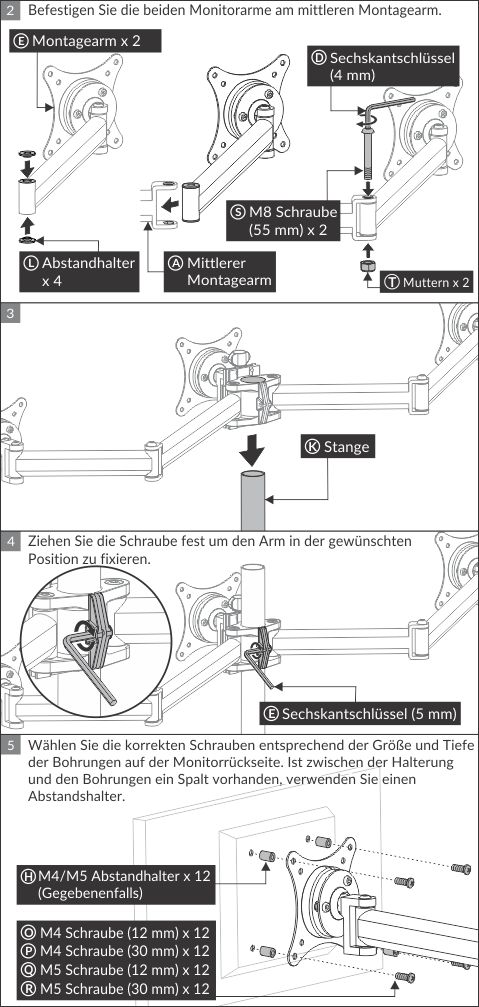 2 Befestigen Sie die beiden Monitorarme am mittleren Montagearm.

Ⓔ Montagearm x 2

Ⓓ Sechskantschlüssel (4 mm)

Ⓢ M8 Schraube (55 mm) x 2

Ⓛ Abstandhalter x 4

Ⓐ Mittlerer Montagearm

Ⓣ Muttern x 2

3

Ⓚ Stange

4 Ziehen Sie die Schraube fest um den Arm in der gewünschten Position zu fixieren.

Ⓔ Sechskantschlüssel (5 mm)

5 Wählen Sie die korrekten Schrauben entsprechend der Größe und Tiefe der Bohrungen auf der Monitorrückseite. Ist zwischen der Halterung und den Bohrungen ein Spalt vorhanden, verwenden Sie einen Abstandshalter.

Ⓗ M4/M5 Abstandhalter x 12 (Gegebenenfalls)

Ⓞ M4 Schraube (12 mm) x 12
Ⓟ M4 Schraube (30 mm) x 12
Ⓠ M5 Schraube (12 mm) x 12
Ⓡ M5 Schraube (30 mm) x 12