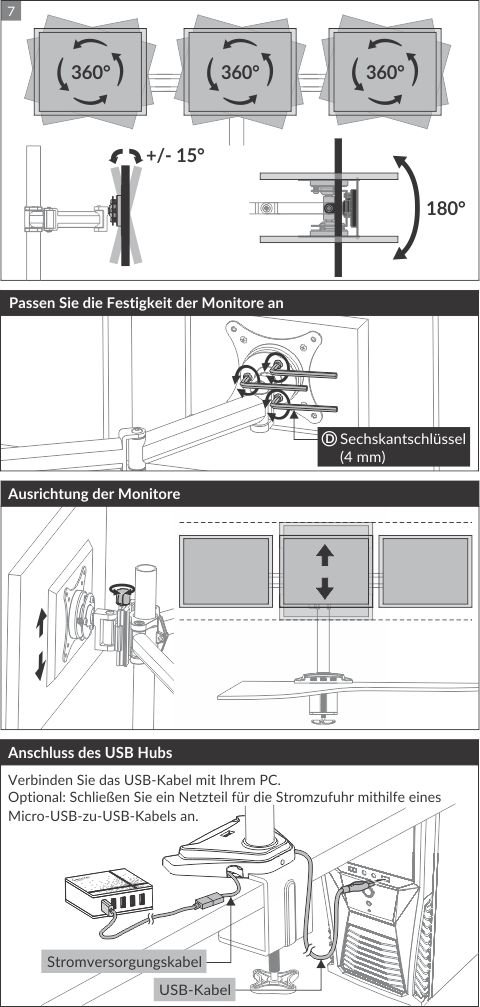 7

360°

360°

360°

+/- 15°

180°

Passen Sie die Festigkeit der Monitore an

D Sechskantschlüssel (4 mm)

Ausrichtung der Monitore

Anschluss des USB Hubs

Verbinden Sie das USB-Kabel mit Ihrem PC.
Optional: Schließen Sie ein Netzteil für die Stromzufuhr mithilfe eines Micro-USB-zu-USB-Kabels an.

Stromversorgungskabel

USB-Kabel