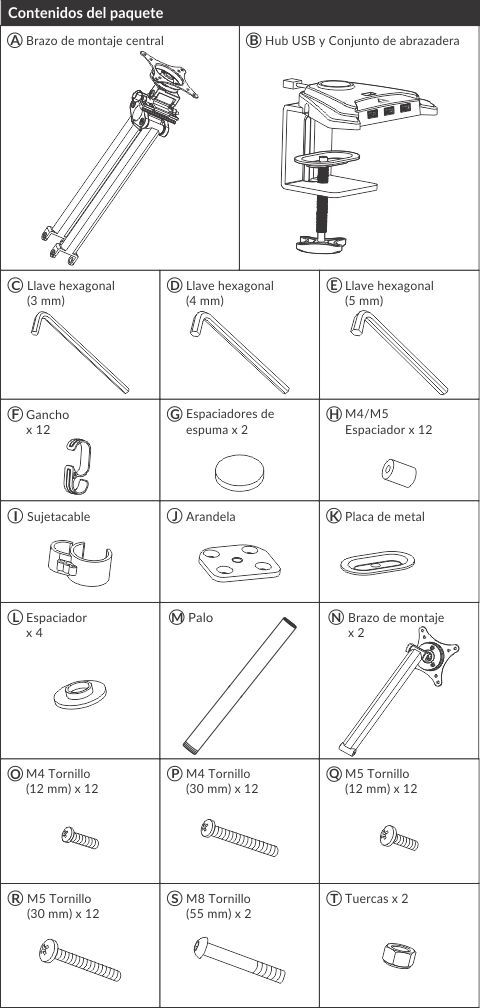 Contenidos del paquete

Ⓐ Brazo de montaje central

Ⓑ Hub USB y Conjunto de abrazadera

Ⓒ Llave hexagonal (3 mm)

Ⓓ Llave hexagonal (4 mm)

Ⓔ Llave hexagonal (5 mm)

Ⓕ Gancho x 12

Ⓖ Espaciadores de espuma x 2

Ⓗ M4/M5 Espaciador x 12

Ⓘ Sujetacable

Ⓙ Arandela

Ⓚ Placa de metal

Ⓛ Espaciador x 4

Ⓜ Palo

Ⓝ Brazo de montaje x 2

Ⓞ M4 Tornillo (12 mm) x 12

Ⓟ M4 Tornillo (30 mm) x 12

Ⓠ M5 Tornillo (12 mm) x 12

Ⓡ M5 Tornillo (30 mm) x 12

Ⓢ M8 Tornillo (55 mm) x 2

Ⓣ Tuercas x 2