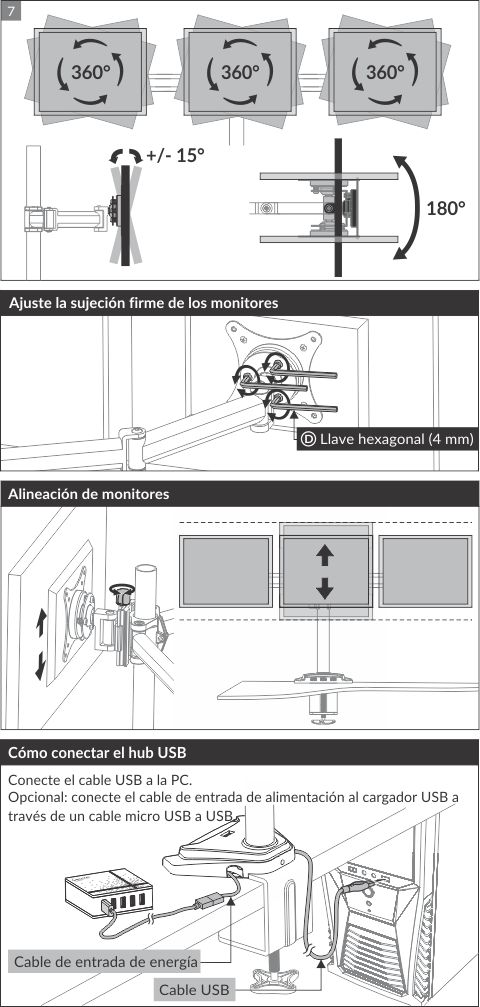 7

360°

360°

360°

+/- 15°

180°

Ajuste la sujeción firme de los monitores

D Llave hexagonal (4 mm)

Alineación de monitores

Cómo conectar el hub USB

Conecte el cable USB a la PC.
Opcional: conecte el cable de entrada de alimentación al cargador USB a través de un cable micro USB a USB.

Cable de entrada de energía

Cable USB