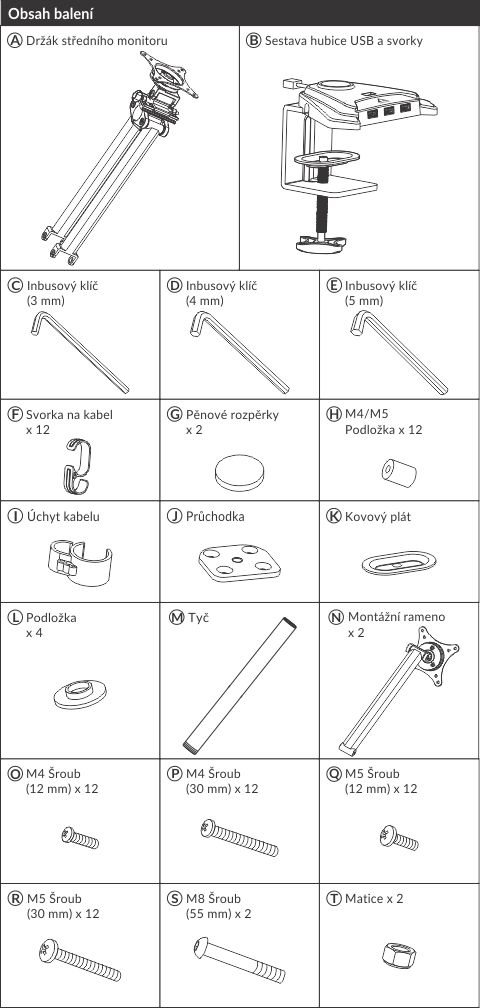 Obsah balení

Ⓐ Držák středního monitoru

Ⓑ Sestava hubice USB a svorky

Ⓒ Inbusový klíč (3 mm)

Ⓓ Inbusový klíč (4 mm)

Ⓔ Inbusový klíč (5 mm)

Ⓕ Svorka na kabel x 12

Ⓖ Pěnové rozpěrky x 2

Ⓗ M4/M5 Podložka x 12

Ⓘ Úchyt kabelu

Ⓙ Průchodka

Ⓚ Kovový plát

Ⓛ Podložka x 4

Ⓜ Tyč

Ⓝ Montážní rameno x 2

Ⓞ M4 Šroub (12 mm) x 12

Ⓟ M4 Šroub (30 mm) x 12

Ⓠ M5 Šroub (12 mm) x 12

Ⓡ M5 Šroub (30 mm) x 12

Ⓢ M8 Šroub (55 mm) x 2

Ⓣ Matice x 2