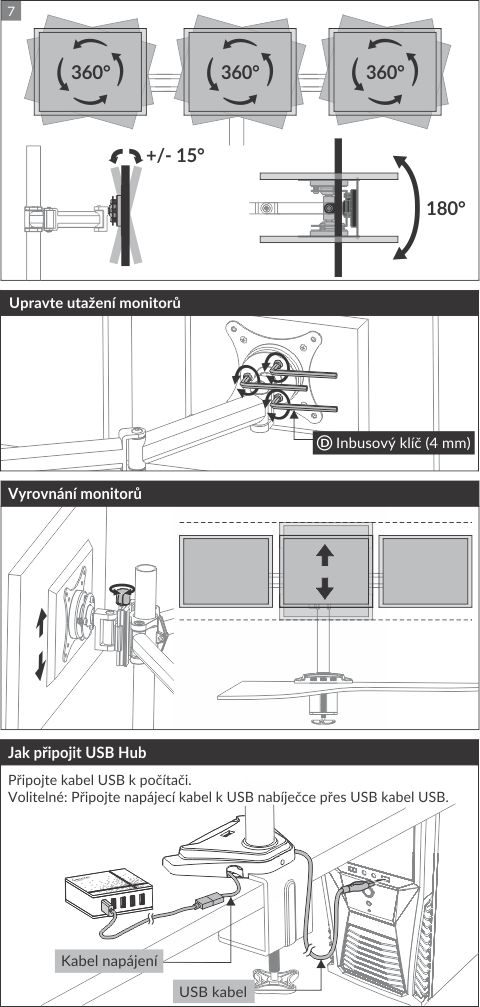 7

360°

360°

360°

+/- 15°

180°

Upravte utažení monitorů

D Inbusový klíč (4 mm)

Vyrovnání monitorů

Jak připojit USB Hub

Připojte kabel USB k počítači.
Volitelné: Připojte napájecí kabel k USB nabíječce přes USB kabel USB.

Kabel napájení

USB kabel