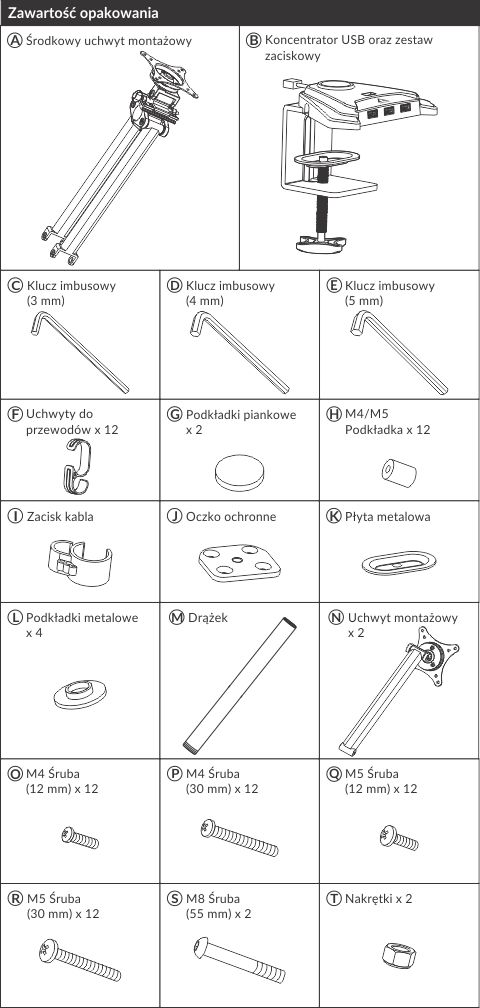 Zawartość opakowania

Ⓐ Środkowy uchwyt montażowy

Ⓑ Koncentrator USB oraz zestaw zaciskowy

Ⓒ Klucz imbusowy (3 mm)

Ⓓ Klucz imbusowy (4 mm)

Ⓔ Klucz imbusowy (5 mm)

Ⓕ Uchwyty do przewodów x 12

Ⓖ Podkładki piankowe x 2

Ⓗ M4/M5 Podkładka x 12

Ⓘ Zacisk kabla

Ⓙ Oczko ochronne

Ⓚ Płyta metalowa

Ⓛ Podkładki metalowe x 4

Ⓜ Drążek

Ⓝ Uchwyt montażowy x 2

Ⓞ M4 Śruba (12 mm) x 12

Ⓟ M4 Śruba (30 mm) x 12

Ⓠ M5 Śruba (12 mm) x 12

Ⓡ M5 Śruba (30 mm) x 12

Ⓢ M8 Śruba (55 mm) x 2

Ⓣ Nakrętki x 2