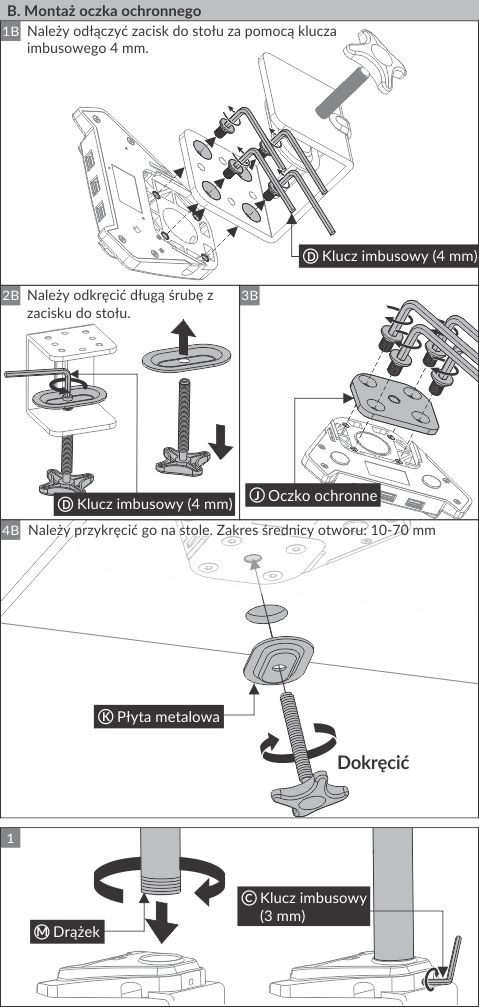 B. Montaż oczka ochronnego

1B Należy odłączyć zacisk do stołu za pomocą klucza imbusowego 4 mm.

Ⓓ Klucz imbusowy (4 mm)

2B Należy odkręcić długą śrubę z zacisku do stołu.

Ⓓ Klucz imbusowy (4 mm)

3B

Ⓙ Oczko ochronne

4B Należy przykręcić go na stole. Zakres średnicy otworu: 10-70 mm

Ⓚ Płyta metalowa

Dokręcić

1

Ⓜ Drążek

Ⓒ Klucz imbusowy (3 mm)