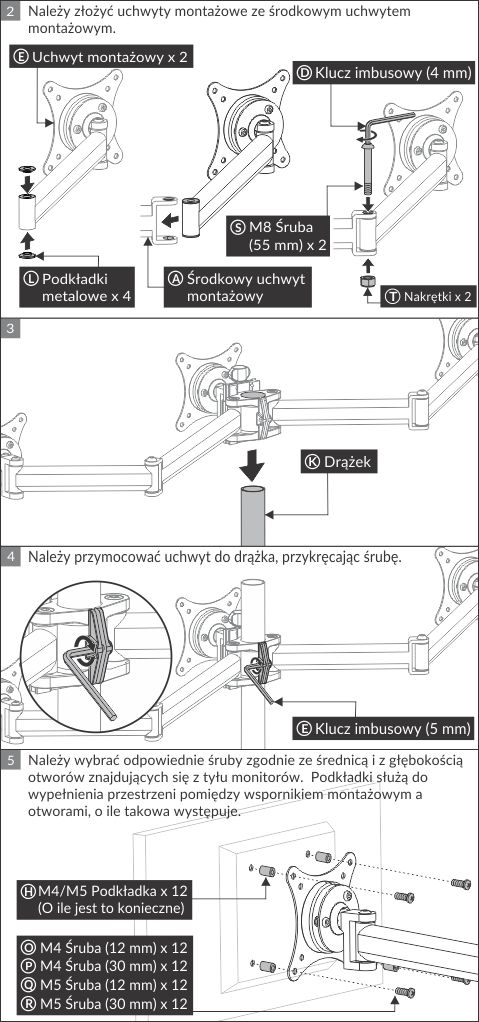 2 Należy złożyć uchwyty montażowe ze środkowym uchwytem montażowym.

E Uchwyt montażowy x 2

D Klucz imbusowy (4 mm)

S M8 Śruba (55 mm) x 2

L Podkładki metalowe x 4

A Środkowy uchwyt montażowy

T Nakrętki x 2

3

K Drążek

4 Należy przymocować uchwyt do drążka, przykręcając śrubę.

E Klucz imbusowy (5 mm)

5 Należy wybrać odpowiednie śruby zgodnie ze średnicą i z głębokością otworów znajdujących się z tyłu monitorów. Podkładki służą do wypełnienia przestrzeni pomiędzy wspornikiem montażowym a otworami, o ile takowa występuje.

H M4/M5 Podkładka x 12 (O ile jest to konieczne)

O M4 Śruba (12 mm) x 12
P M4 Śruba (30 mm) x 12
Q M5 Śruba (12 mm) x 12
R M5 Śruba (30 mm) x 12