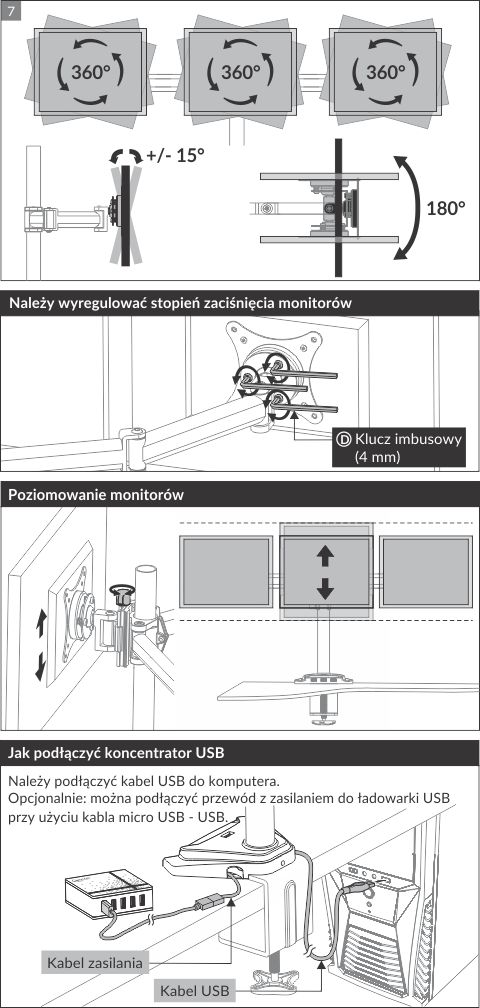 7

360°

360°

360°

+/- 15°

180°

Należy wyregulować stopień zaciśnięcia monitorów

D Klucz imbusowy (4 mm)

Poziomowanie monitorów

Jak podłączyć koncentrator USB

Należy podłączyć kabel USB do komputera.
Opcjonalnie: można podłączyć przewód z zasilaniem do ładowarki USB przy użyciu kabla micro USB - USB.

Kabel zasilania

Kabel USB