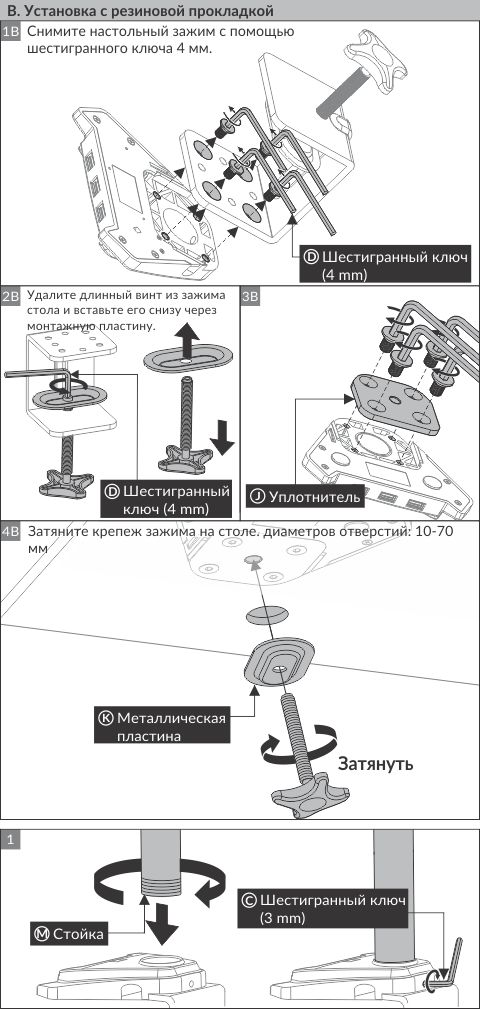 B. Установка с резиновой прокладкой

1B Снимите настольный зажим с помощью шестигранного ключа 4 мм.

D Шестигранный ключ (4 mm)

2B Удалите длинный винт из зажима стола и вставьте его снизу через монтажную пластину.

D Шестигранный ключ (4 mm)

3B

J Уплотнитель

4B Затяните крепеж зажима на столе. диаметров отверстий: 10-70 мм

K Металлическая пластина

Затянуть

1

M Стойка

C Шестигранный ключ (3 mm)