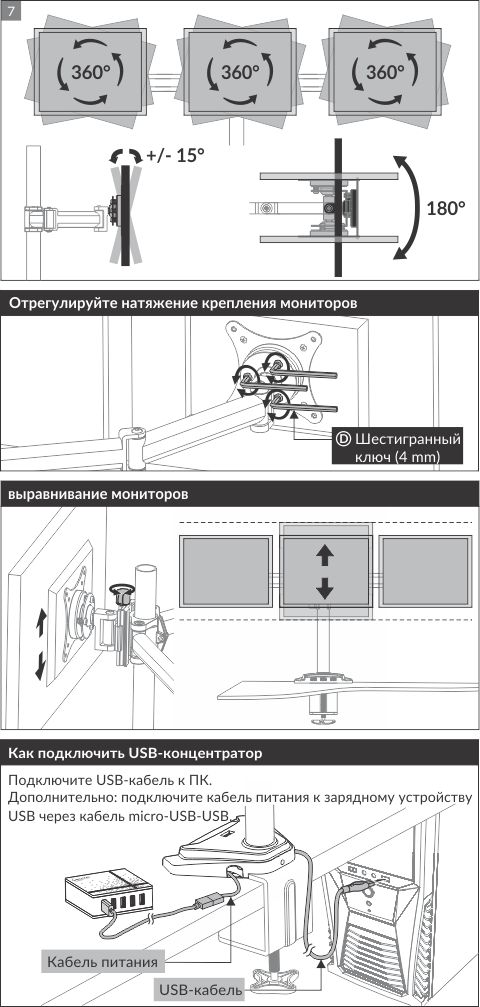 7

360°

360°

360°

+/- 15°

180°

Отрегулируйте натяжение крепления мониторов

D Шестигранный ключ (4 mm)

выравнивание мониторов

Как подключить USB-концентратор

Подключите USB-кабель к ПК.
Дополнительно: подключите кабель питания к зарядному устройству USB через кабель micro-USB-USB.

Кабель питания

USB-кабель