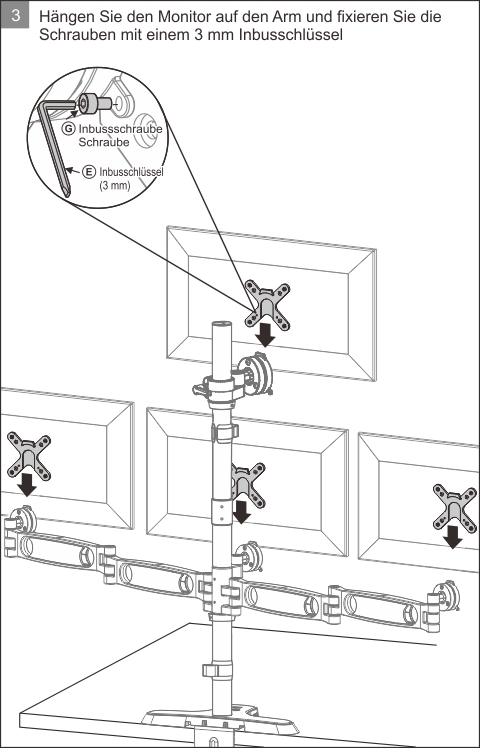 3 Hängen Sie den Monitor auf den Arm und fixieren Sie die Schrauben mit einem 3 mm Inbusschlüssel

G Inbussschraube Schraube

E Inbusschlüssel (3 mm)