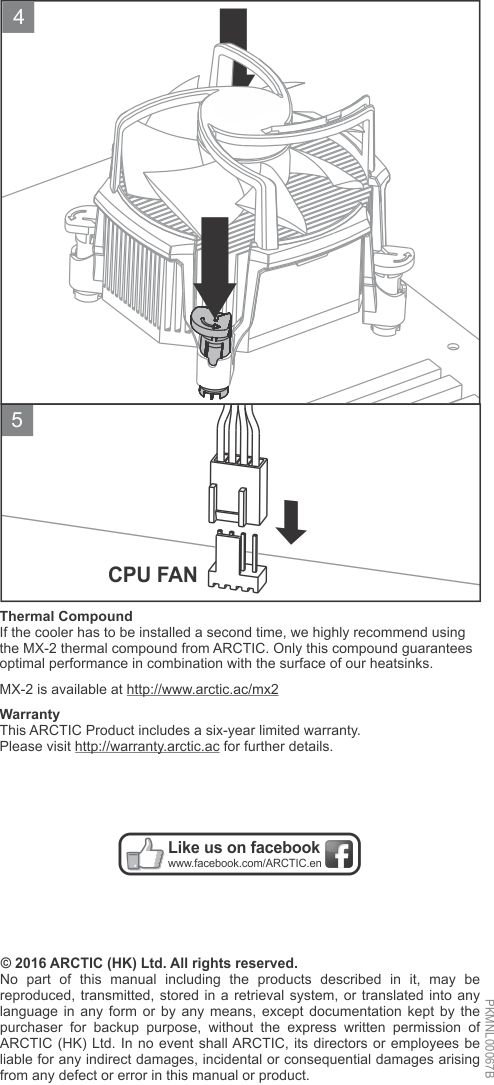 4

5

CPU FAN

Thermal Compound
If the cooler has to be installed a second time, we highly recommend using the MX-2 thermal compound from ARCTIC. Only this compound guarantees optimal performance in combination with the surface of our heatsinks.

MX-2 is available at http://www.arctic.ac/mx2

Warranty
This ARCTIC Product includes a six-year limited warranty.
Please visit http://warranty.arctic.ac for further details.

Like us on facebook
www.facebook.com/ARCTIC.en

© 2016 ARCTIC (HK) Ltd. All rights reserved.
No part of this manual including the products described in it, may be reproduced, transmitted, stored in a retrieval system, or translated into any language in any form or by any means, except documentation kept by the purchaser for backup purpose, without the express written permission of ARCTIC (HK) Ltd. In no event shall ARCTIC, its directors or employees be liable for any indirect damages, incidental or consequential damages arising from any defect or error in this manual or product.

PKMNL00067B