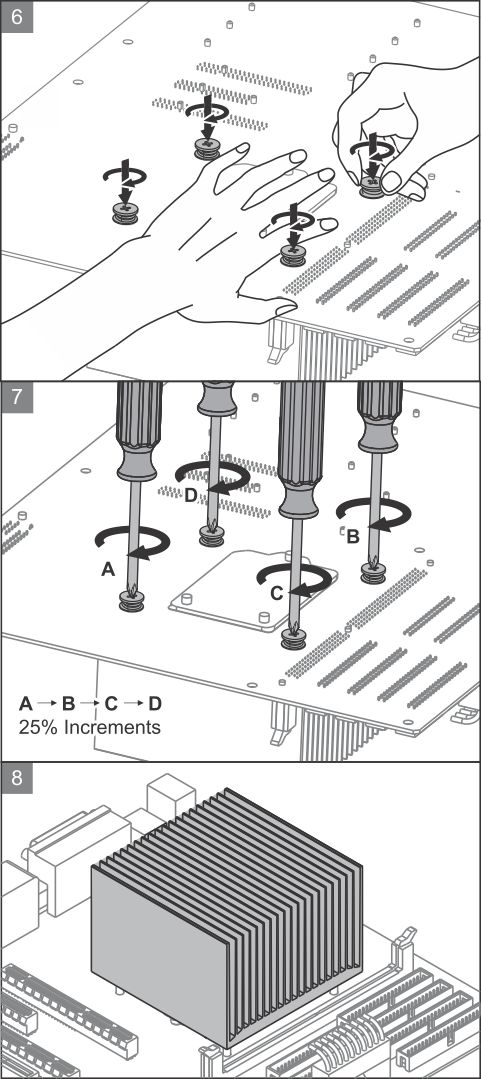 6

7

D

B

A

C

A → B → C → D
25% Increments

8