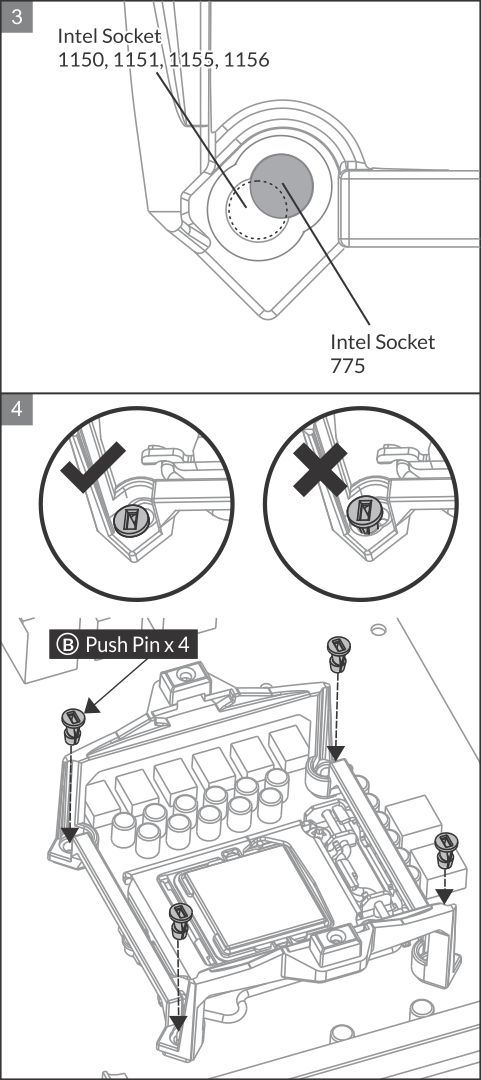 3

Intel Socket
1150, 1151, 1155, 1156

Intel Socket
775

4

B Push Pin x 4