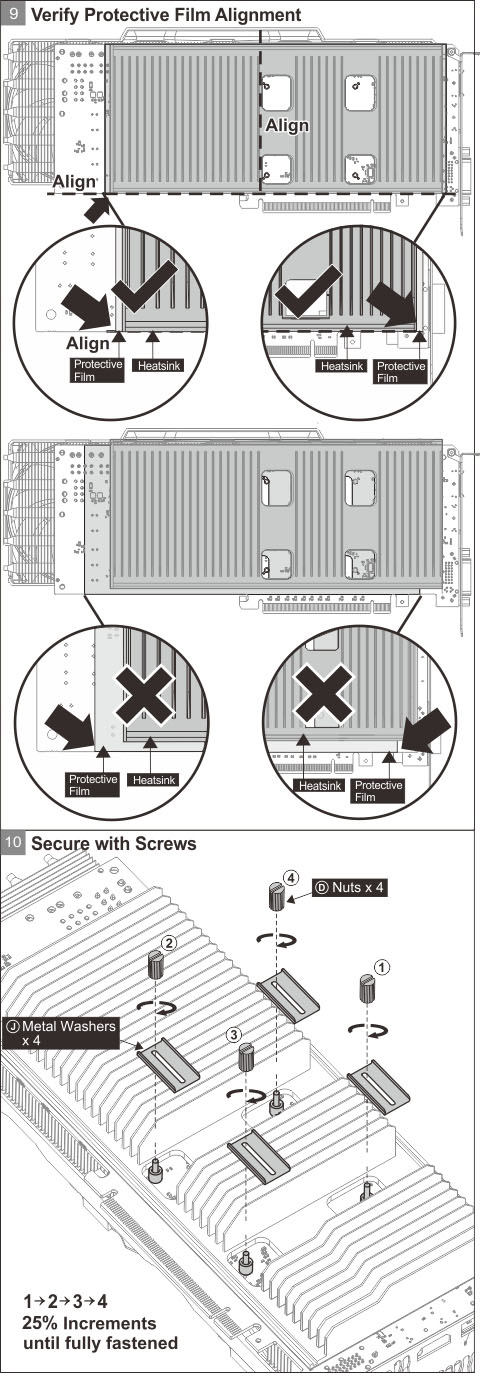 9 Verify Protective Film Alignment

Align

Align

Align

Protective Film

Heatsink

Heatsink

Protective Film

Protective Film

Heatsink

Heatsink

Protective Film

10 Secure with Screws

④

Ⓓ Nuts x 4

②

①

Ⓙ Metal Washers x 4

③

1→2→3→4
25% Increments until fully fastened