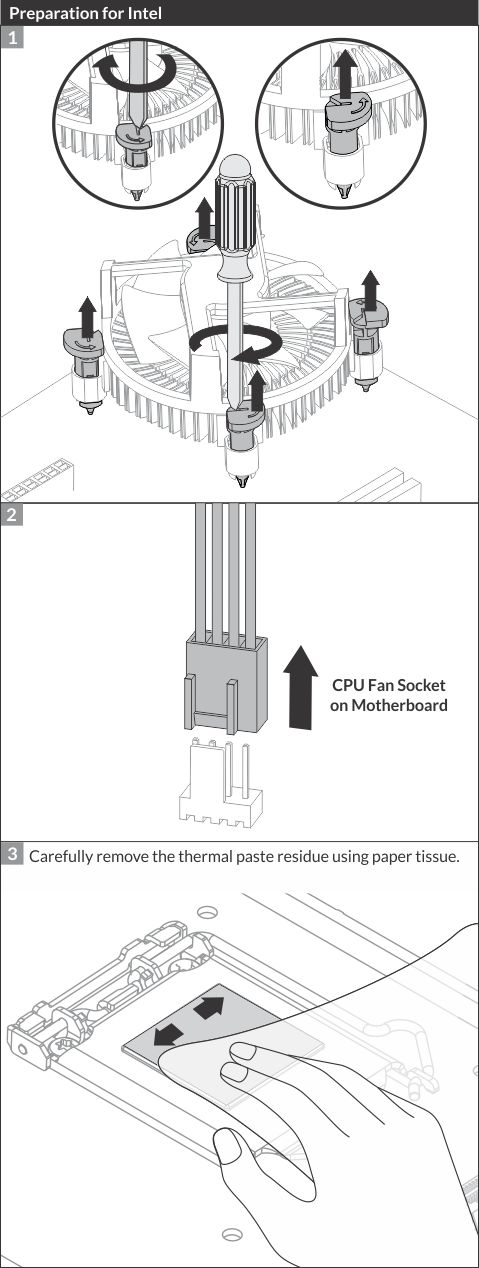 Preparation for Intel

1

2

CPU Fan Socket on Motherboard

3 Carefully remove the thermal paste residue using paper tissue.