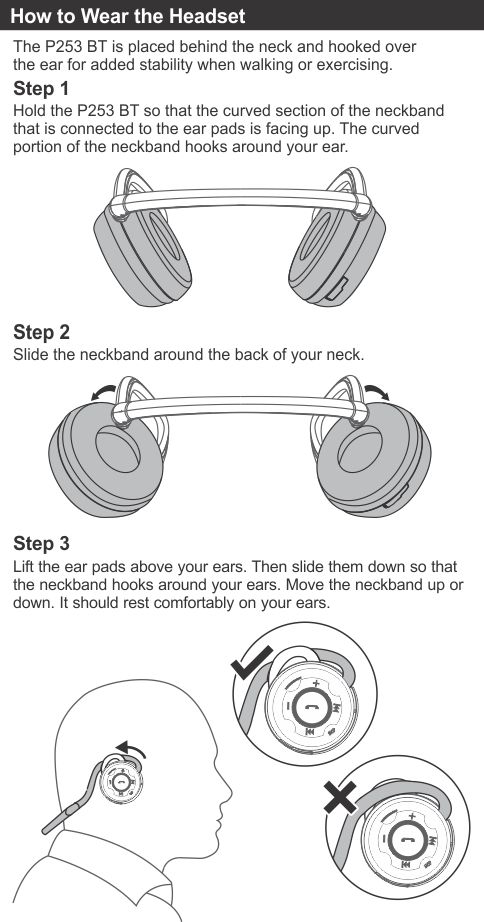 How to Wear the Headset

The P253 BT is placed behind the neck and hooked over the ear for added stability when walking or exercising.

Step 1

Hold the P253 BT so that the curved section of the neckband that is connected to the ear pads is facing up. The curved portion of the neckband hooks around your ear.

Step 2

Slide the neckband around the back of your neck.

Step 3

Lift the ear pads above your ears. Then slide them down so that the neckband hooks around your ears. Move the neckband up or down. It should rest comfortably on your ears.