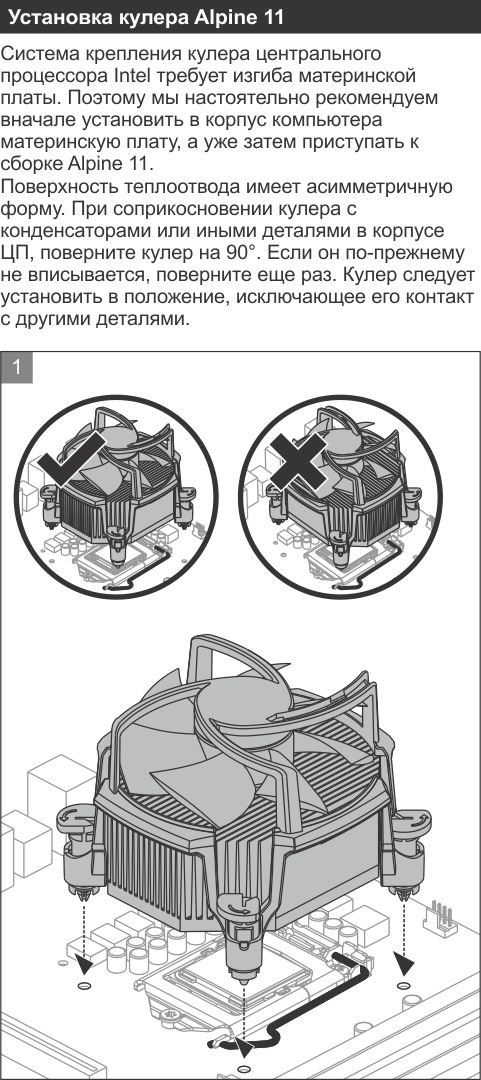 Установка кулера Alpine 11

Система крепления кулера центрального процессора Intel требует изгиба материнской платы. Поэтому мы настоятельно рекомендуем вначале установить в корпус компьютера материнскую плату, а уже затем приступать к сборке Alpine 11.
Поверхность теплоотвода имеет асимметричную форму. При соприкосновении кулера с конденсаторами или иными деталями в корпусе ЦП, поверните кулер на 90°. Если он по-прежнему не вписывается, поверните еще раз. Кулер следует установить в положение, исключающее его контакт с другими деталями.

1