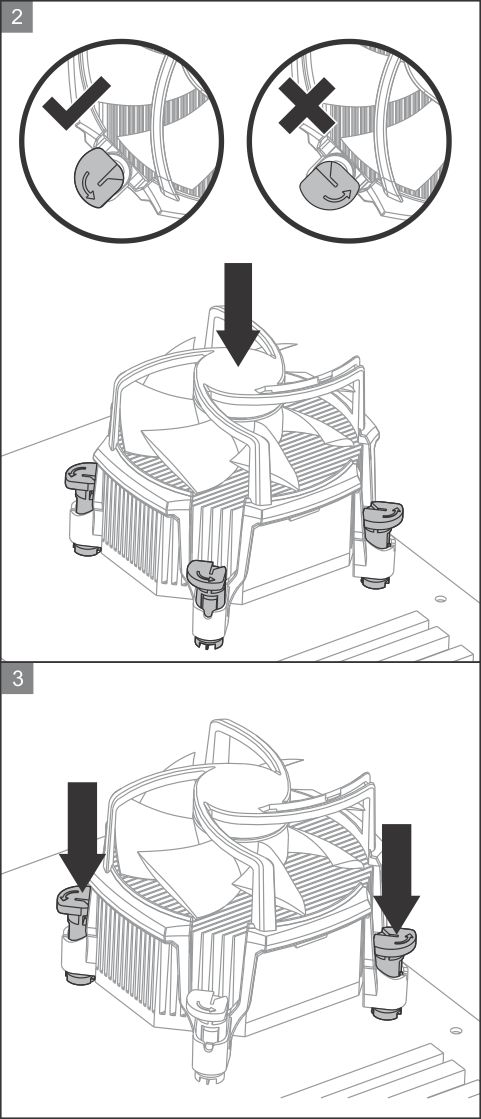 2

3